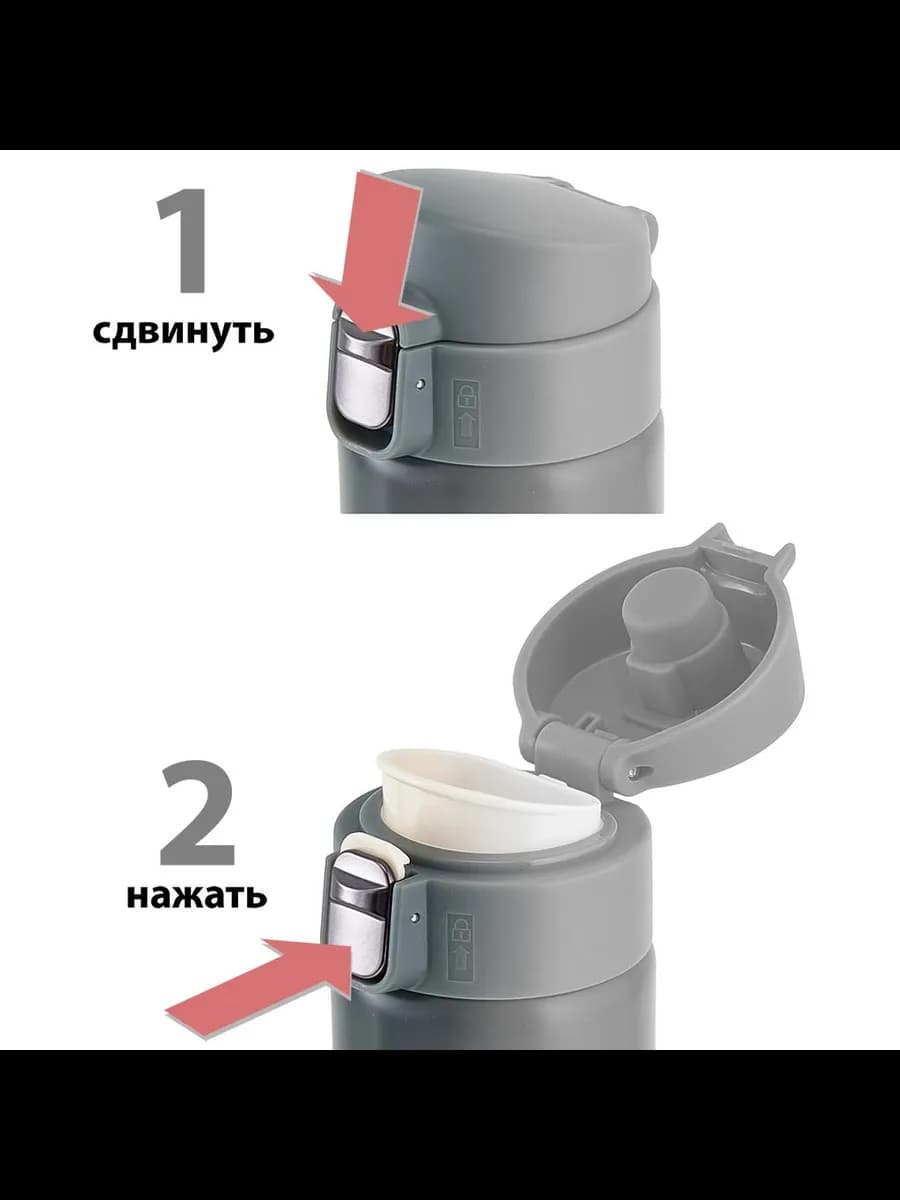 1
сдвинуть

2
нажать